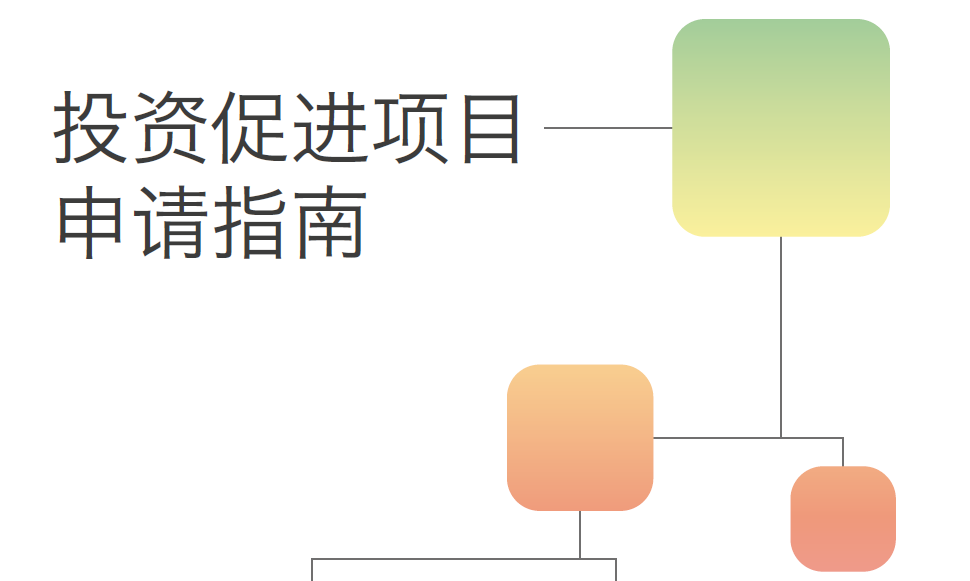 投资促进项目
申请指南